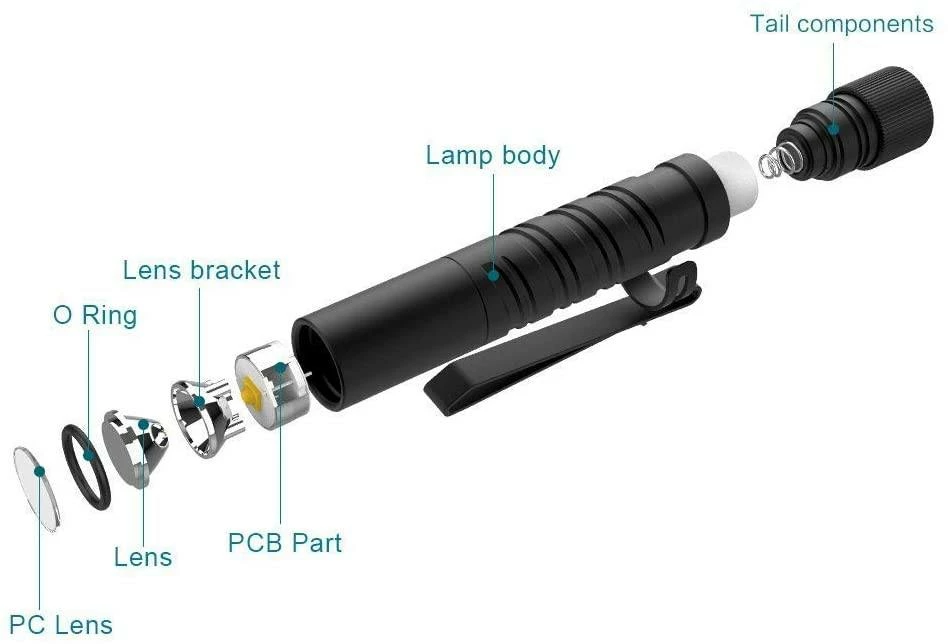 Tail components

Lamp body

Lens bracket

O Ring

Lens

PCB Part

PC Lens