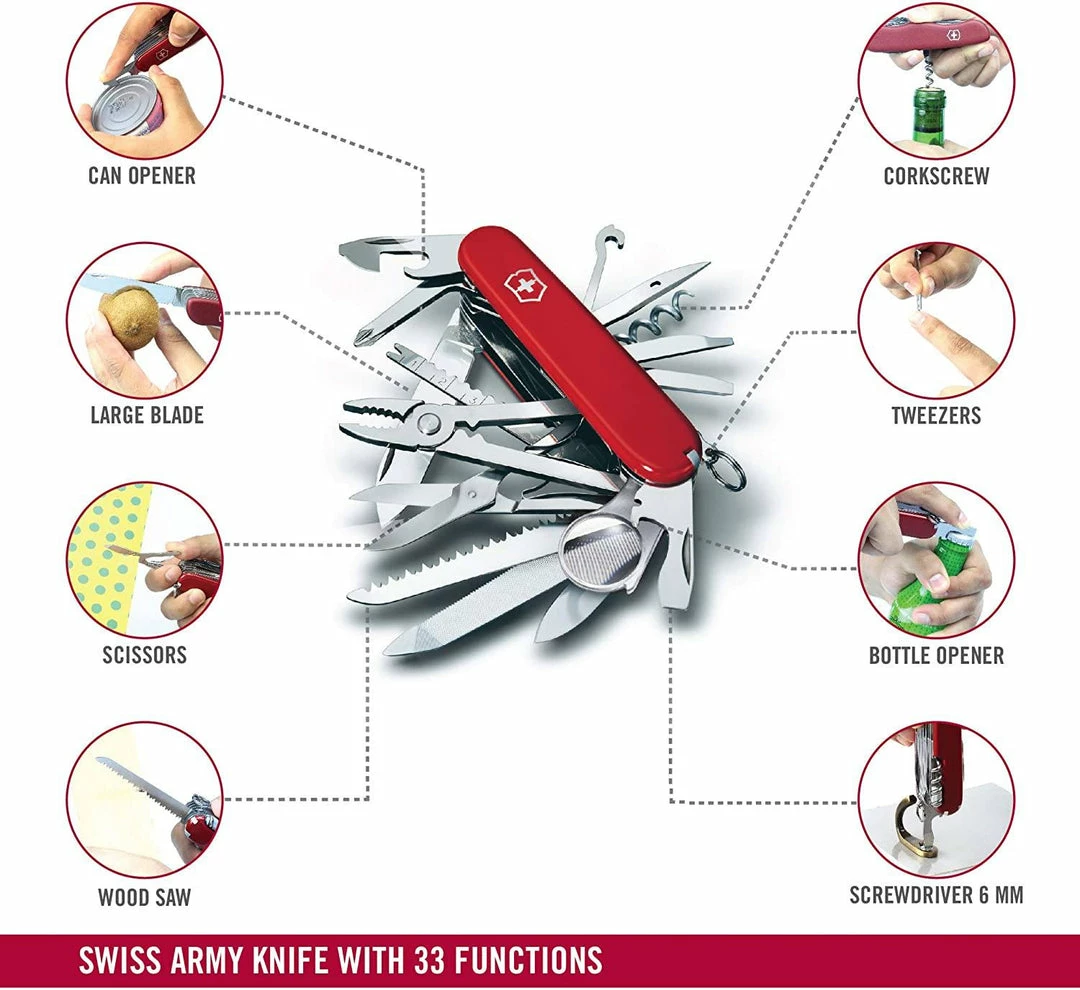 CAN OPENER

LARGE BLADE

SCISSORS

WOOD SAW

CORKSCREW

TWEEZERS

BOTTLE OPENER

SCREWDRIVER 6 MM

SWISS ARMY KNIFE WITH 33 FUNCTIONS